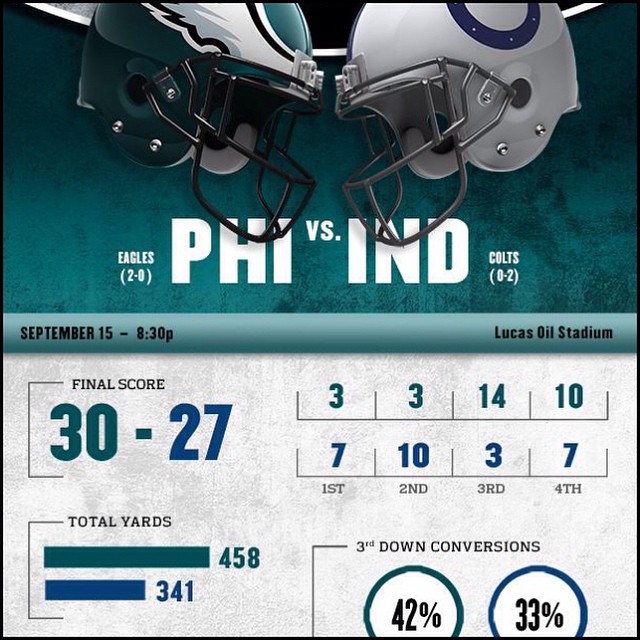 EAGLES
(2-0)

PHI VS. IND

COLTS
(0-2)

SEPTEMBER 15 – 8:30p

Lucas Oil Stadium

FINAL SCORE

30 - 27

| 3 | 3 | 14 | 10 |
|---|---|---|---|
| 7 | 10 | 3 | 7 |
| 1ST | 2ND | 3RD | 4TH |

TOTAL YARDS

458

341

3rd DOWN CONVERSIONS

42%

33%